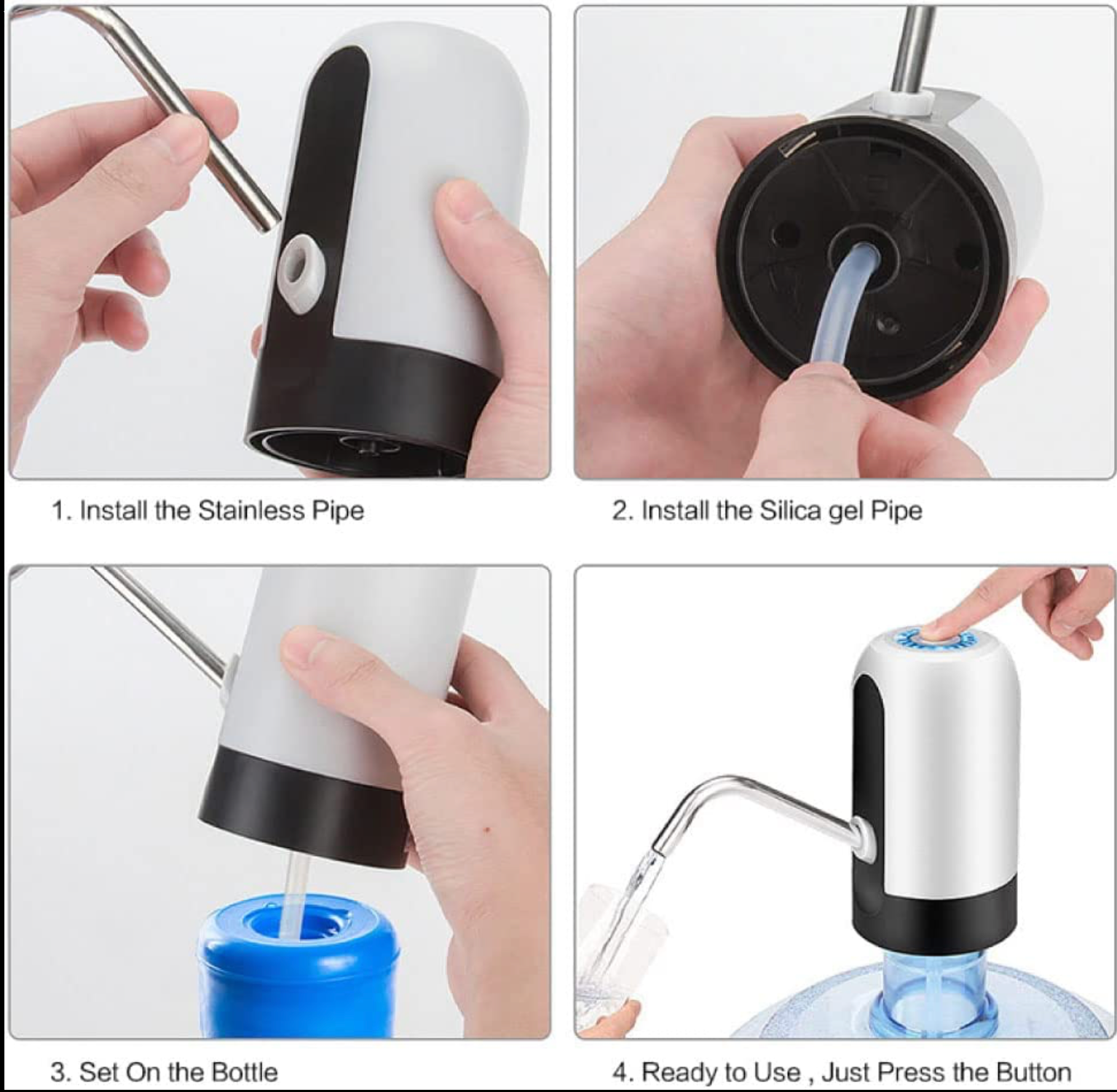 1. Install the Stainless Pipe

2. Install the Silica gel Pipe

3. Set On the Bottle

4. Ready to Use , Just Press the Button