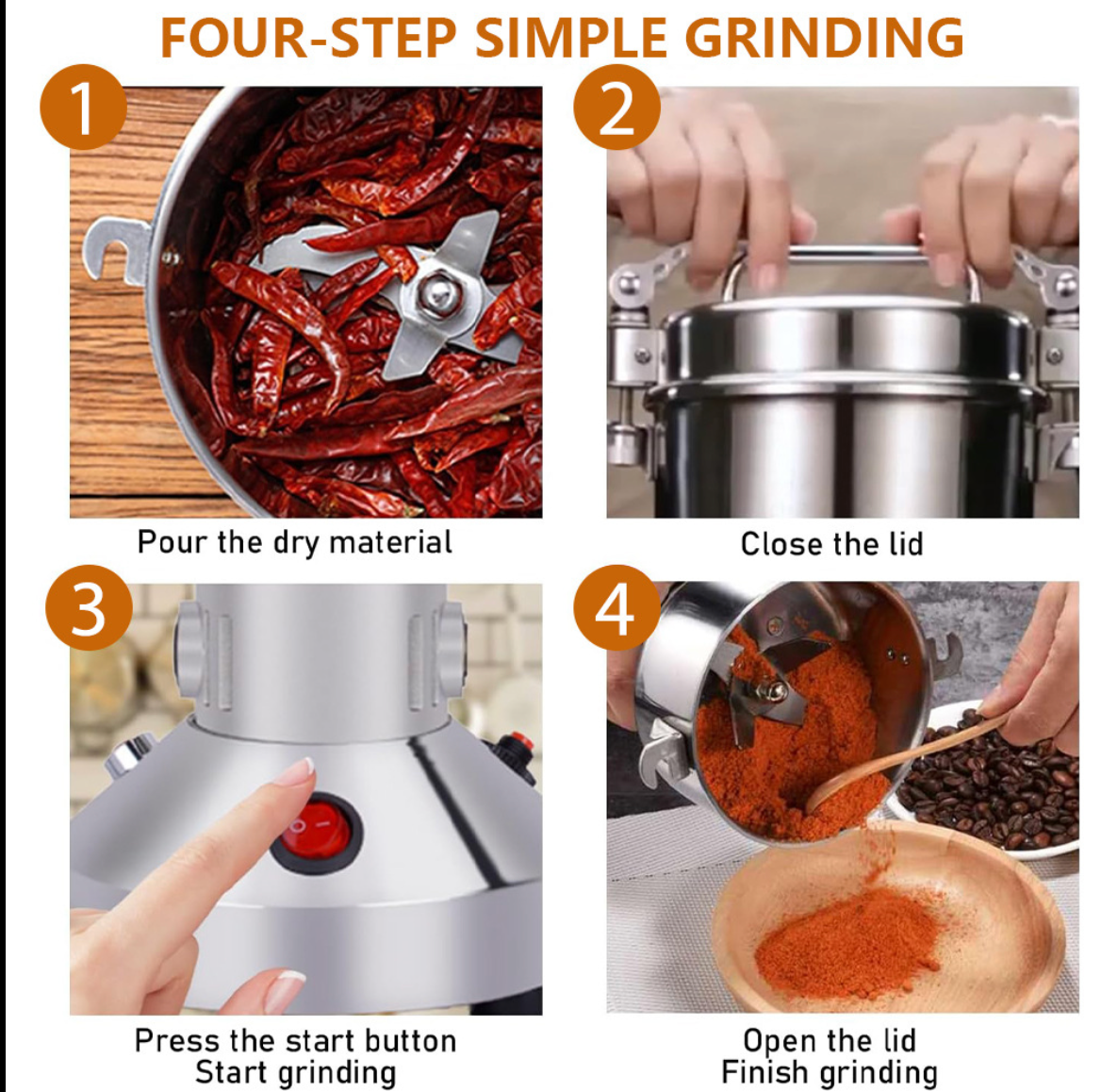 FOUR-STEP SIMPLE GRINDING

1

Pour the dry material

2

Close the lid

3

Press the start button
Start grinding

4

Open the lid
Finish grinding